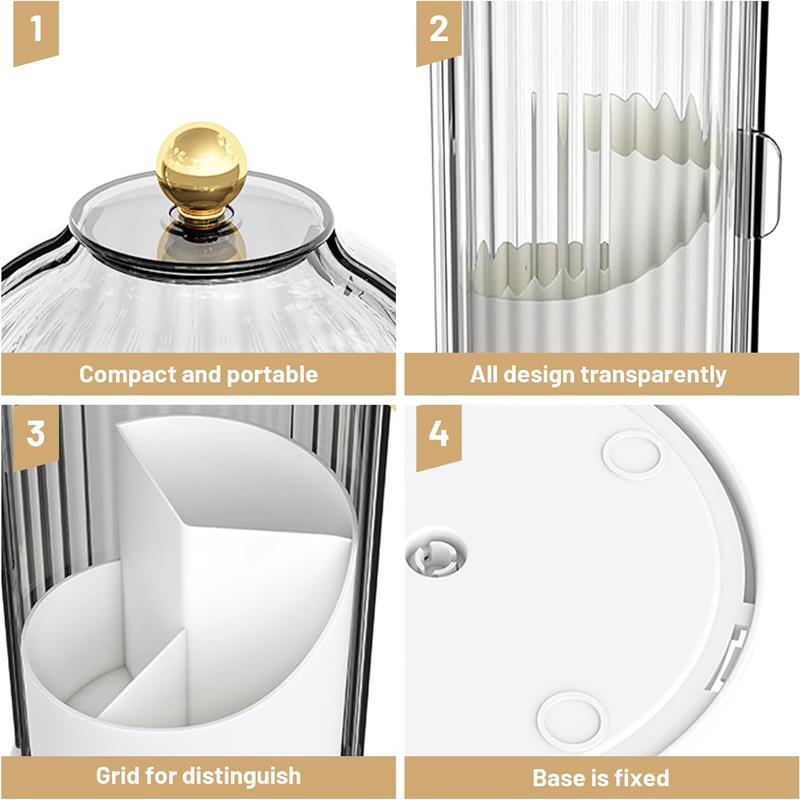 1

Compact and portable

2

All design transparently

3

Grid for distinguish

4

Base is fixed